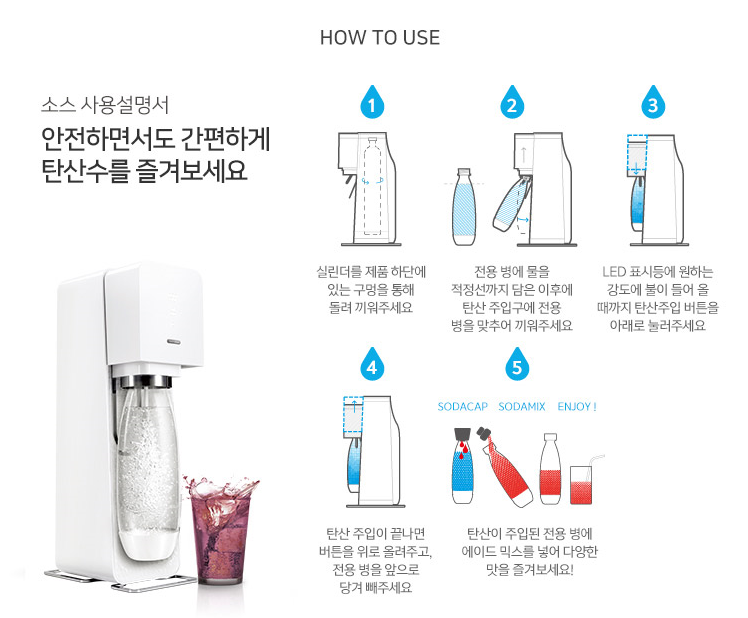 HOW TO USE

소스 사용설명서

안전하면서도 간편하게 탄산수를 즐겨보세요

1

실린더를 제품 하단에 있는 구멍을 통해 돌려 끼워주세요

2

전용 병에 물을 적정선까지 담은 이후에 탄산 주입구에 전용 병을 맞추어 끼워주세요

3

LED 표시등에 원하는 강도에 불이 들어 올 때까지 탄산주입 버튼을 아래로 눌러주세요

4

탄산 주입이 끝나면 버튼을 위로 올려주고, 전용 병을 앞으로 당겨 빼주세요

5

SODACAP SODAMIX ENJOY !

탄산이 주입된 전용 병에 에이드 믹스를 넣어 다양한 맛을 즐겨보세요!